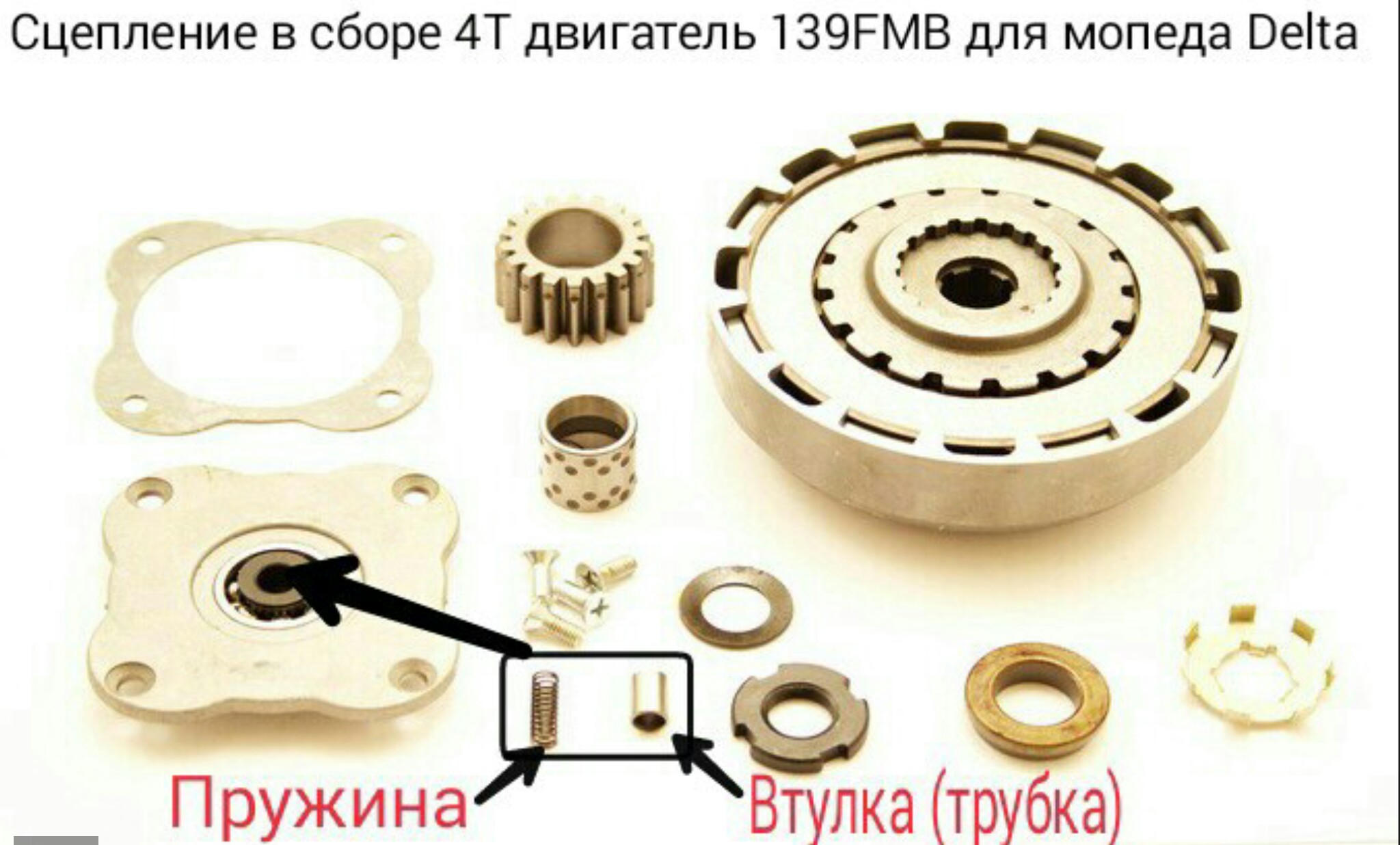 Сцепление в сборе 4Т двигатель 139FMB для мопеда Delta

Пружина

Втулка (трубка)