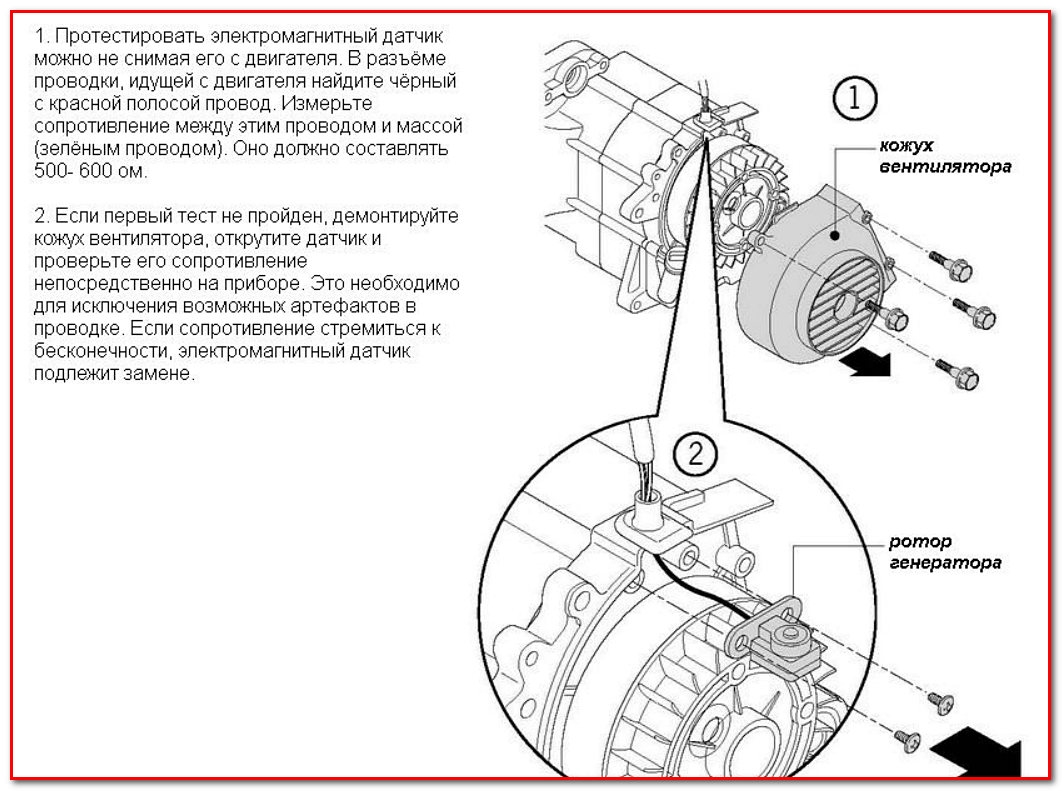 1. Протестировать электромагнитный датчик можно не снимая его с двигателя. В разъёме проводки, идущей с двигателя найдите чёрный с красной полосой провод. Измерьте сопротивление между этим проводом и массой (зелёным проводом). Оно должно составлять 500- 600 ом.

2. Если первый тест не пройден, демонтируйте кожух вентилятора, открутите датчик и проверьте его сопротивление непосредственно на приборе. Это необходимо для исключения возможных артефактов в проводке. Если сопротивление стремиться к бесконечности, электромагнитный датчик подлежит замене.

1

кожух вентилятора

2

ротор генератора