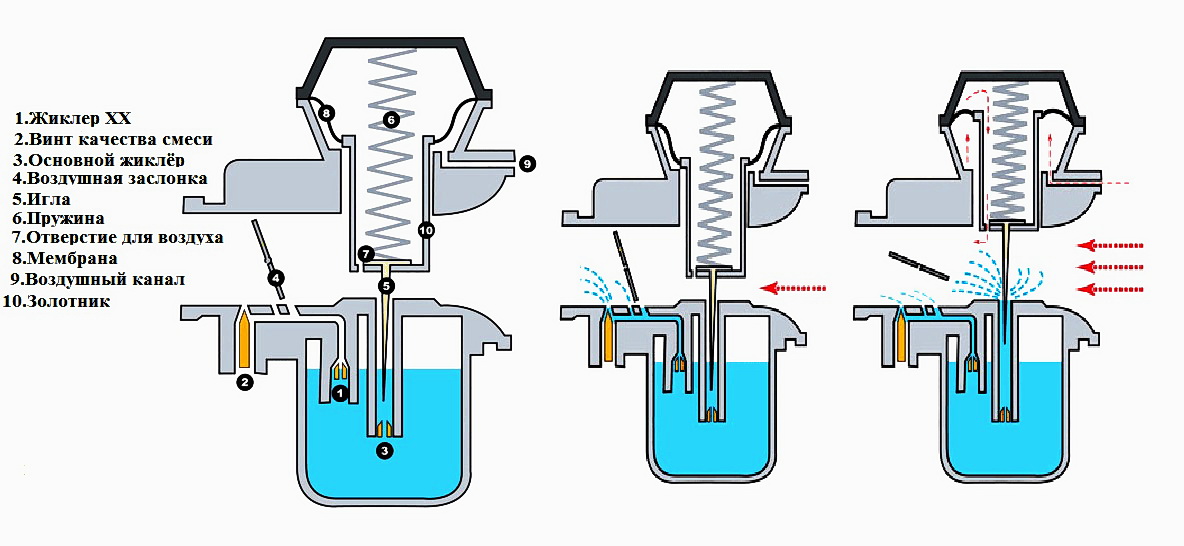 1.Жиклер ХХ
2.Винт качества смеси
3.Основной жиклёр
4.Воздушная заслонка
5.Игла
6.Пружина
7.Отверстие для воздуха
8.Мембрана
9.Воздушный канал
10.Золотник

8
6
9
10
7
4
5
2
1
3