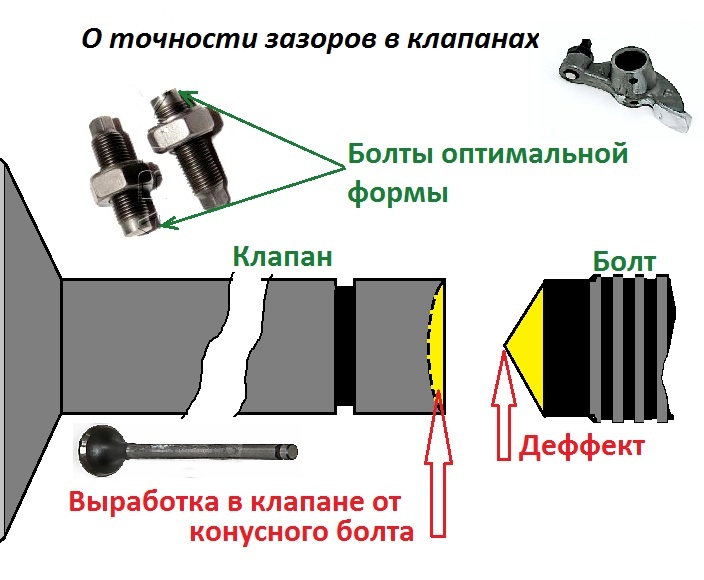 О точности зазоров в клапанах

Болты оптимальной формы

Клапан

Болт

Деффект

Выработка в клапане от конусного болта